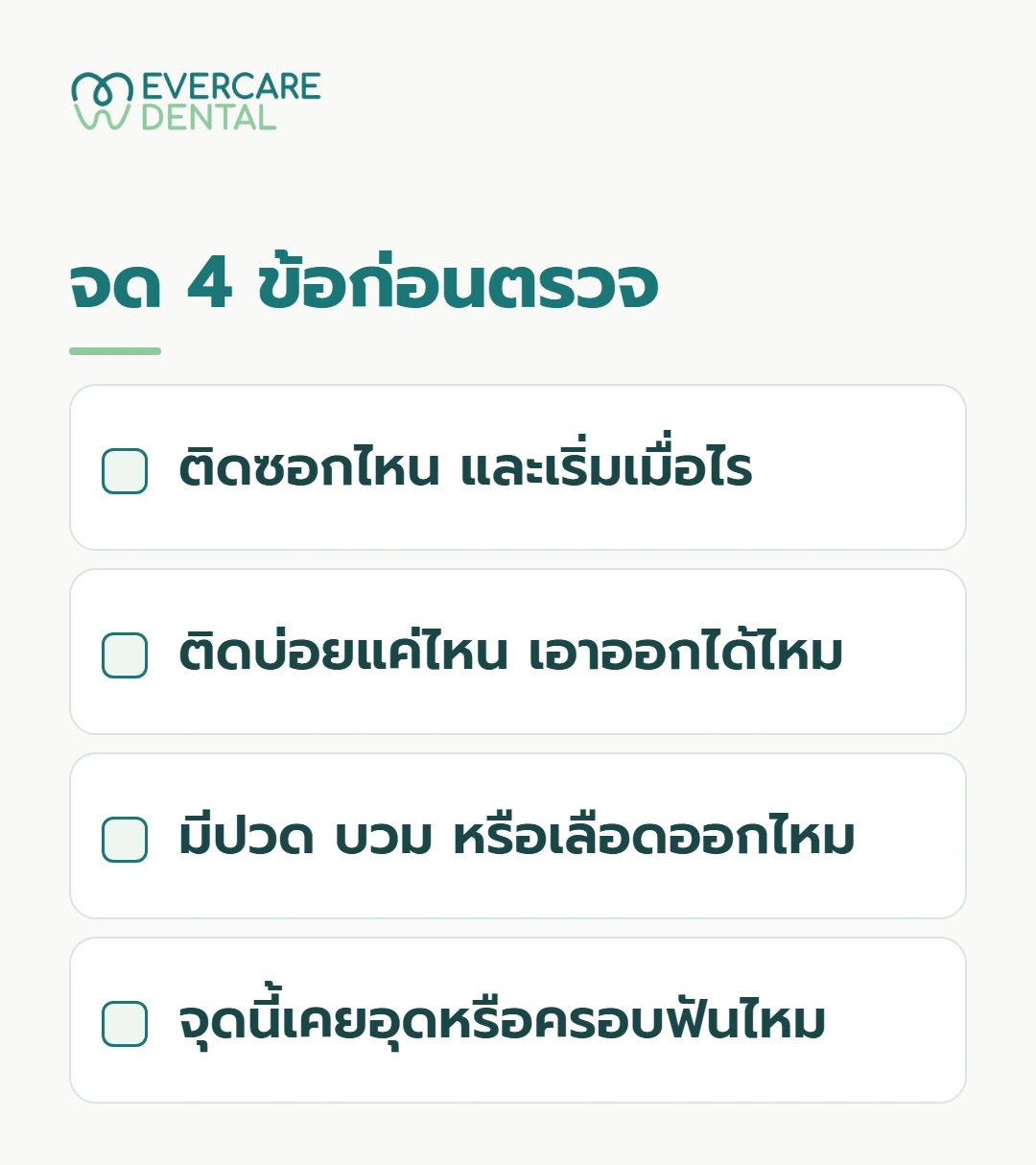 EVERCARE
DENTAL

จด 4 ข้อก่อนตรวจ

☐ ติดซอกไหน และเริ่มเมื่อไร

☐ ติดบ่อยแค่ไหน เอาออกได้ไหม

☐ มีปวด บวม หรือเลือดออกไหม

☐ จุดนี้เคยอุดหรือครอบฟันไหม