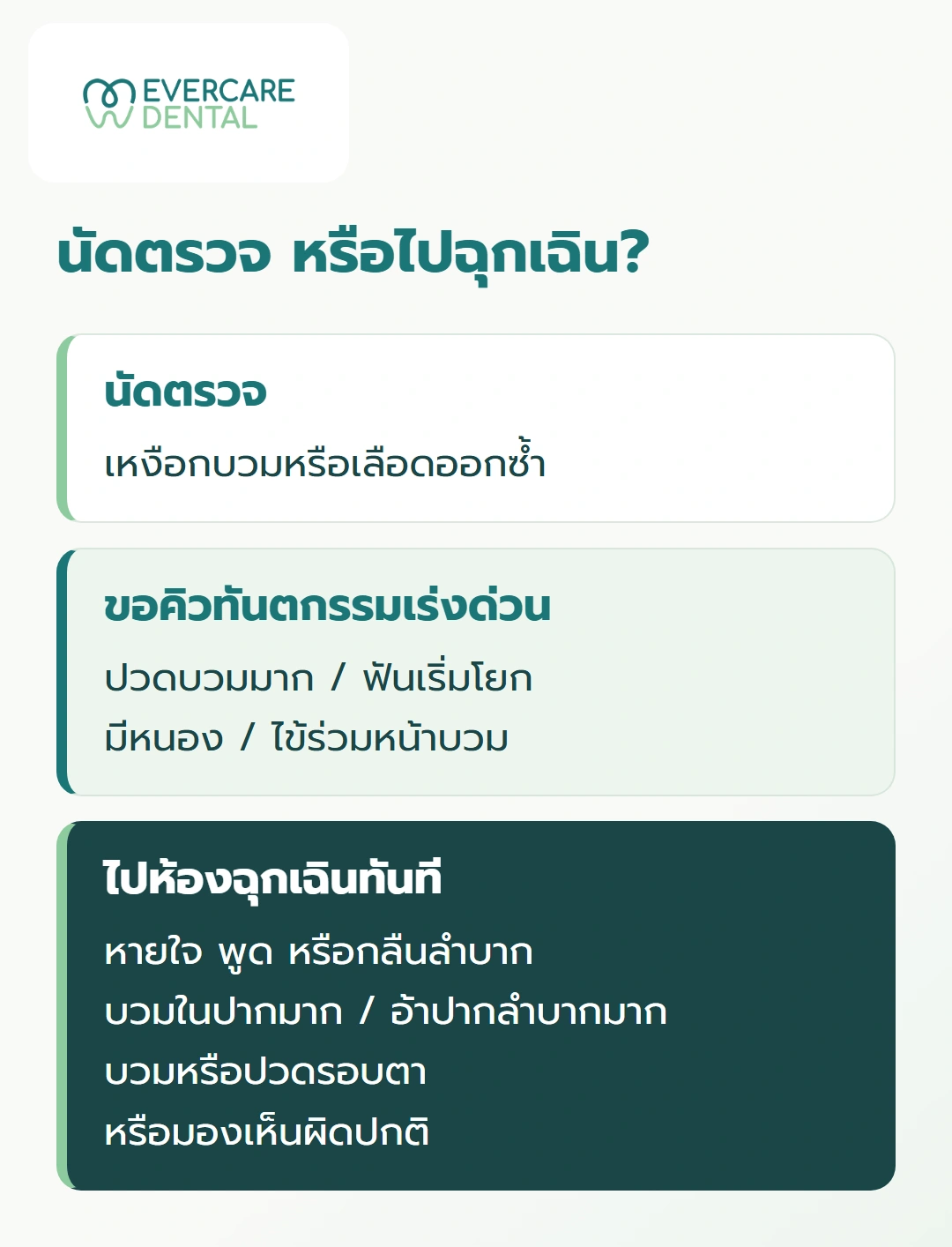 EVERCARE
DENTAL

นัดตรวจ หรือไปฉุกเฉิน?

นัดตรวจ

เหงือกบวมหรือเลือดออกซ้ำ

ขอคิวทันตกรรมเร่งด่วน

ปวดบวมมาก / ฟันเริ่มโยก

มีหนอง / ไข้ร่วมหน้าบวม

ไปห้องฉุกเฉินทันที

หายใจ พูด หรือกลืนลำบาก

บวมในปากมาก / อ้าปากลำบากมาก

บวมหรือปวดรอบตา

หรือมองเห็นผิดปกติ