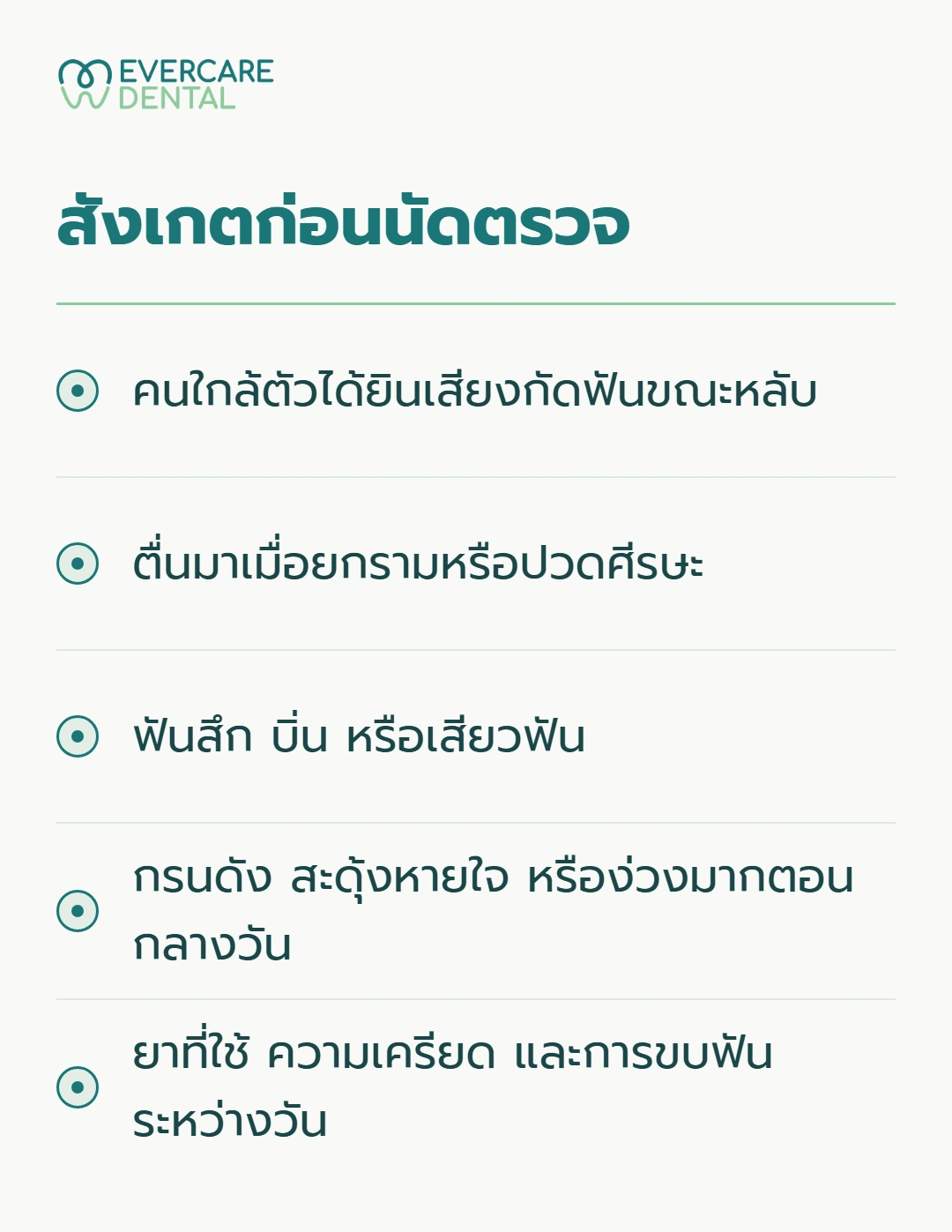 EVERCARE
DENTAL

สังเกตก่อนนัดตรวจ

• คนใกล้ตัวได้ยินเสียงกัดฟันขณะหลับ

• ตื่นมาเมื่อยกรามหรือปวดศีรษะ

• ฟันสึก บิ่น หรือเสียวฟัน

• กรนดัง สะดุ้งหายใจ หรือง่วงมากตอนกลางวัน

• ยาที่ใช้ ความเครียด และการขบฟันระหว่างวัน