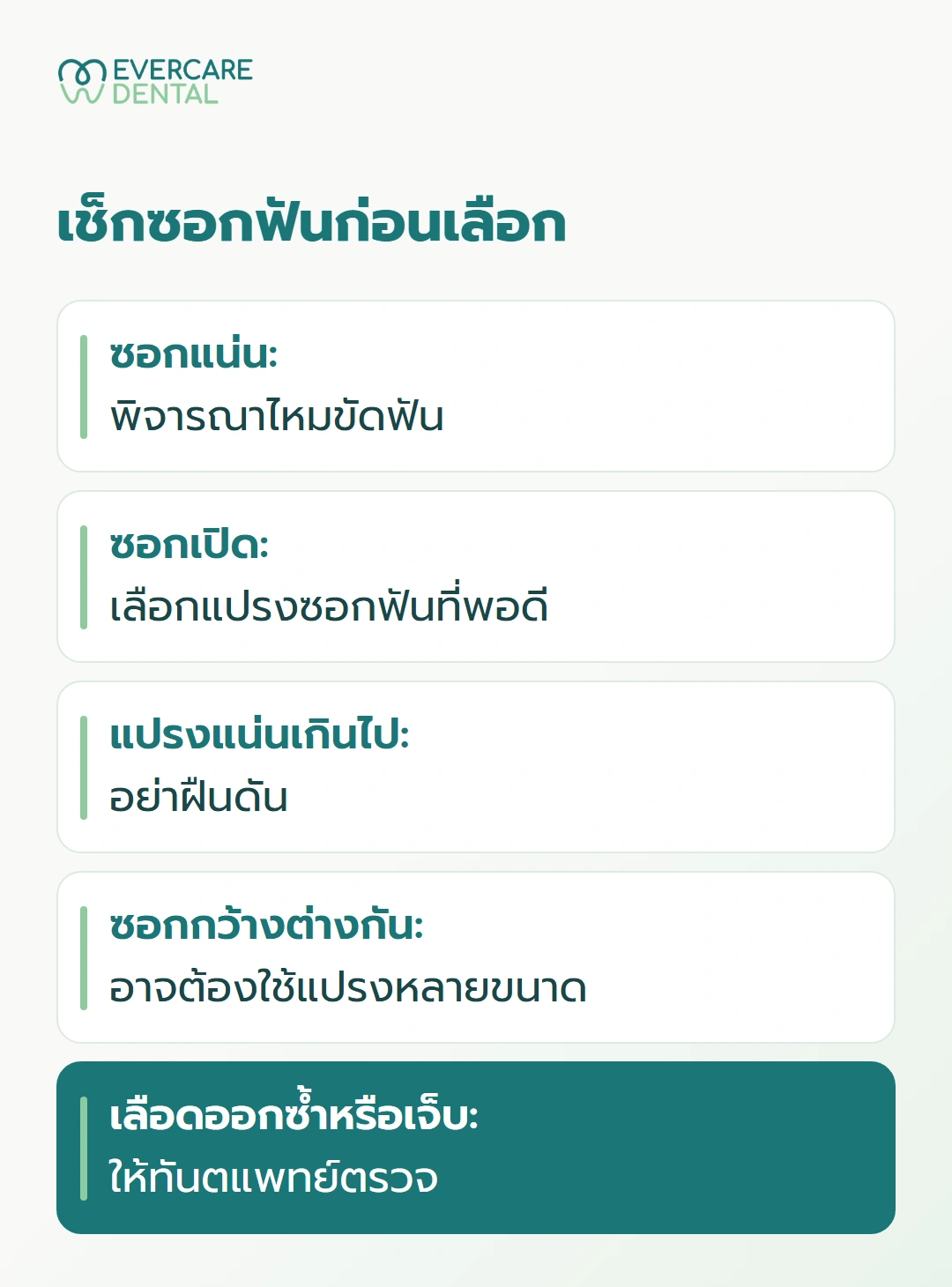 EVERCARE
DENTAL

เช็กซอกฟันก่อนเลือก

ซอกแน่น:
พิจารณาไหมขัดฟัน

ซอกเปิด:
เลือกแปรงซอกฟันที่พอดี

แปรงแน่นเกินไป:
อย่าฝืนดัน

ซอกกว้างต่างกัน:
อาจต้องใช้แปรงหลายขนาด

เลือดออกซ้ำหรือเจ็บ:
ให้ทันตแพทย์ตรวจ