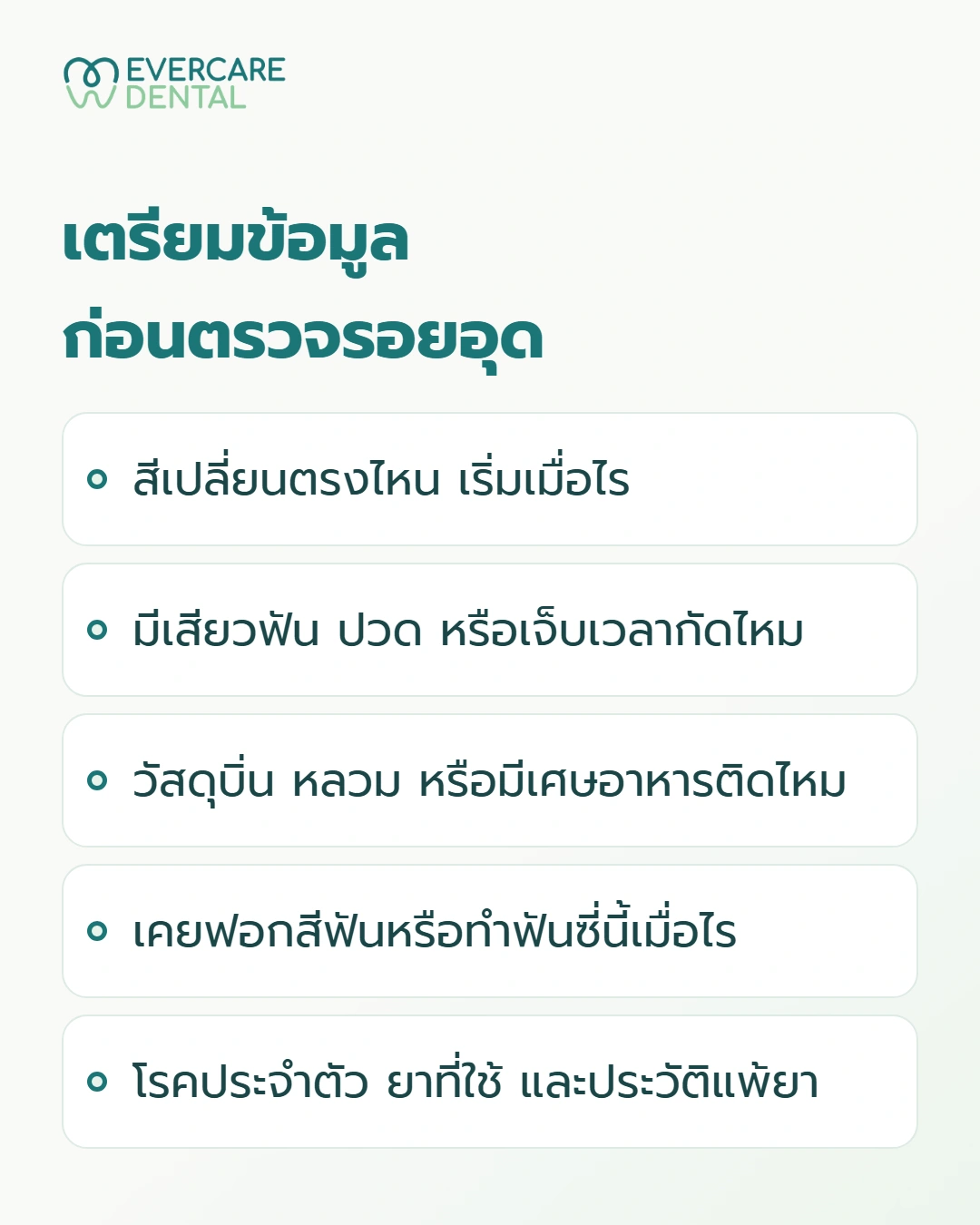 EVERCARE
DENTAL

เตรียมข้อมูล
ก่อนตรวจรอยอุด

• สีเปลี่ยนตรงไหน เริ่มเมื่อไร

• มีเสียวฟัน ปวด หรือเจ็บเวลากัดไหม

• วัสดุบิ่น หลวม หรือมีเศษอาหารติดไหม

• เคยฟอกสีฟันหรือทำฟันซี่นี้เมื่อไร

• โรคประจำตัว ยาที่ใช้ และประวัติแพ้ยา